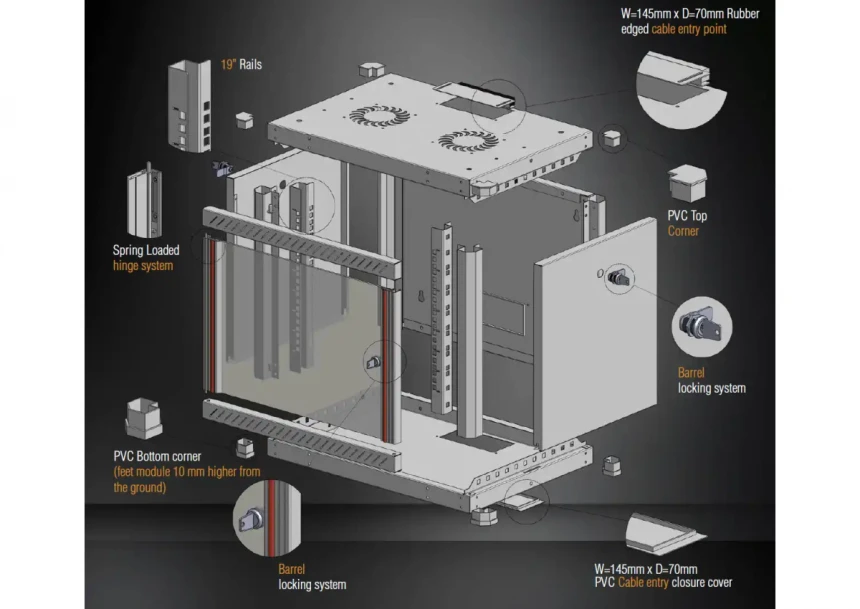 W=145mm x D=70mm Rubber edged cable entry point

19" Rails

PVC Top Corner

Spring Loaded hinge system

Barrel locking system

PVC Bottom corner (feet module 10 mm higher from the ground)

Barrel locking system

W=145mm x D=70mm PVC Cable entry closure cover