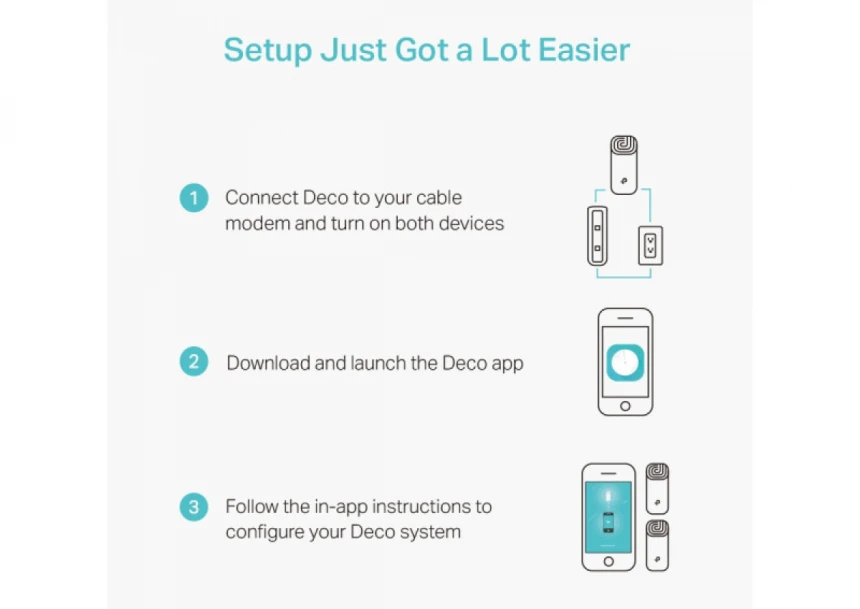 Setup Just Got a Lot Easier

1 Connect Deco to your cable modem and turn on both devices

2 Download and launch the Deco app

3 Follow the in-app instructions to configure your Deco system