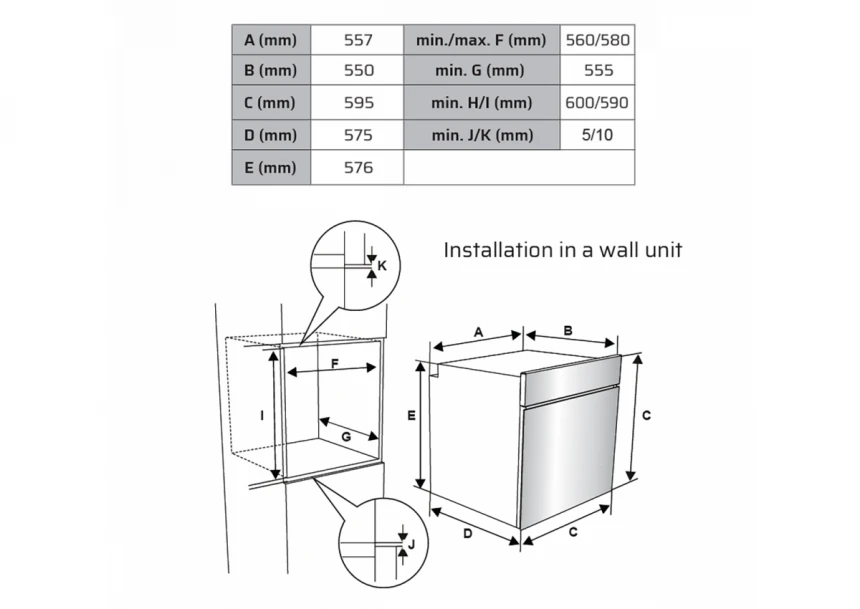 | A (mm) | 557 | min./max. F (mm) | 560/580 |
|---|---|---|---|
| B (mm) | 550 | min. G (mm) | 555 |
| C (mm) | 595 | min. H/I (mm) | 600/590 |
| D (mm) | 575 | min. J/K (mm) | 5/10 |
| E (mm) | 576 | | |

Installation in a wall unit

K

F

I

G

J

A

B

E

C

D

C