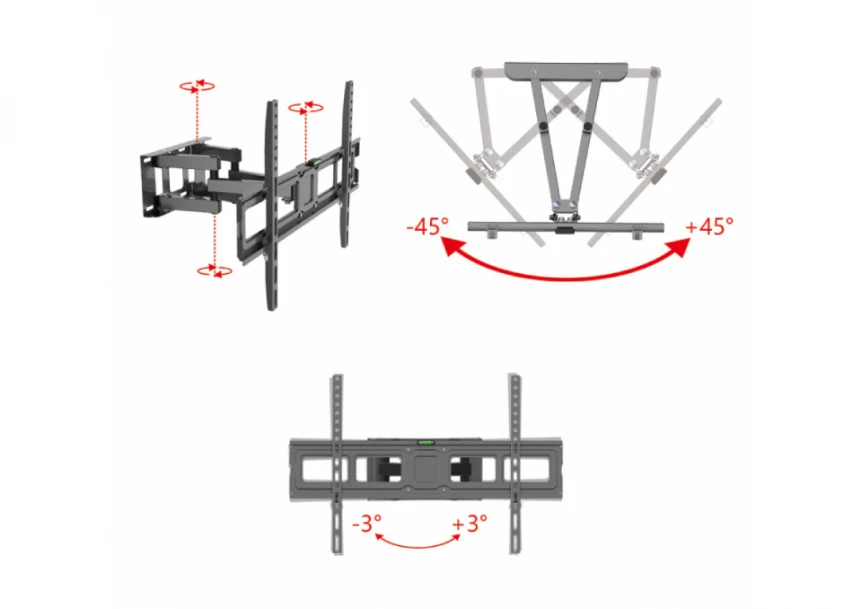 -45°
+45°
-3°
+3°